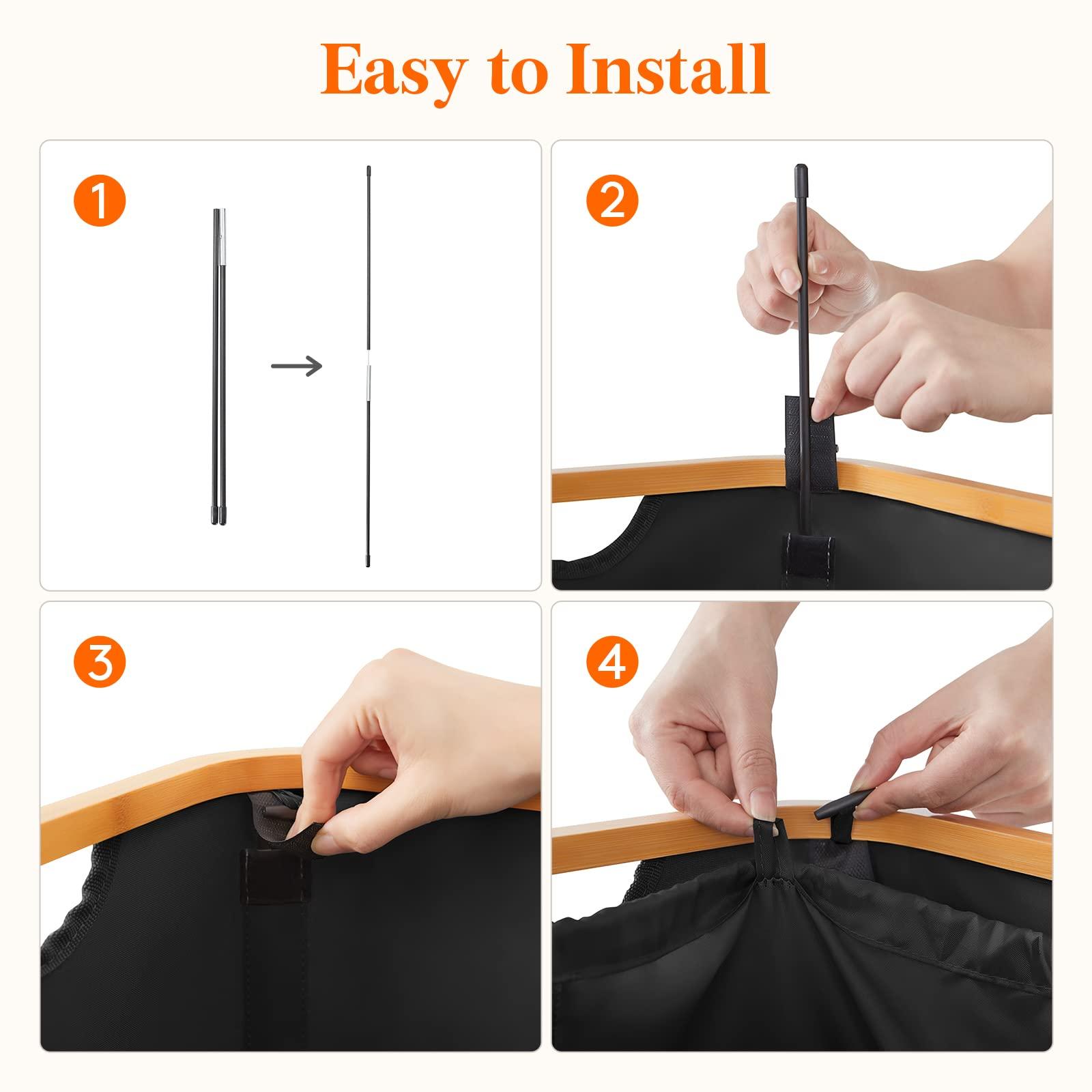 Easy to Install

1

2

3

4